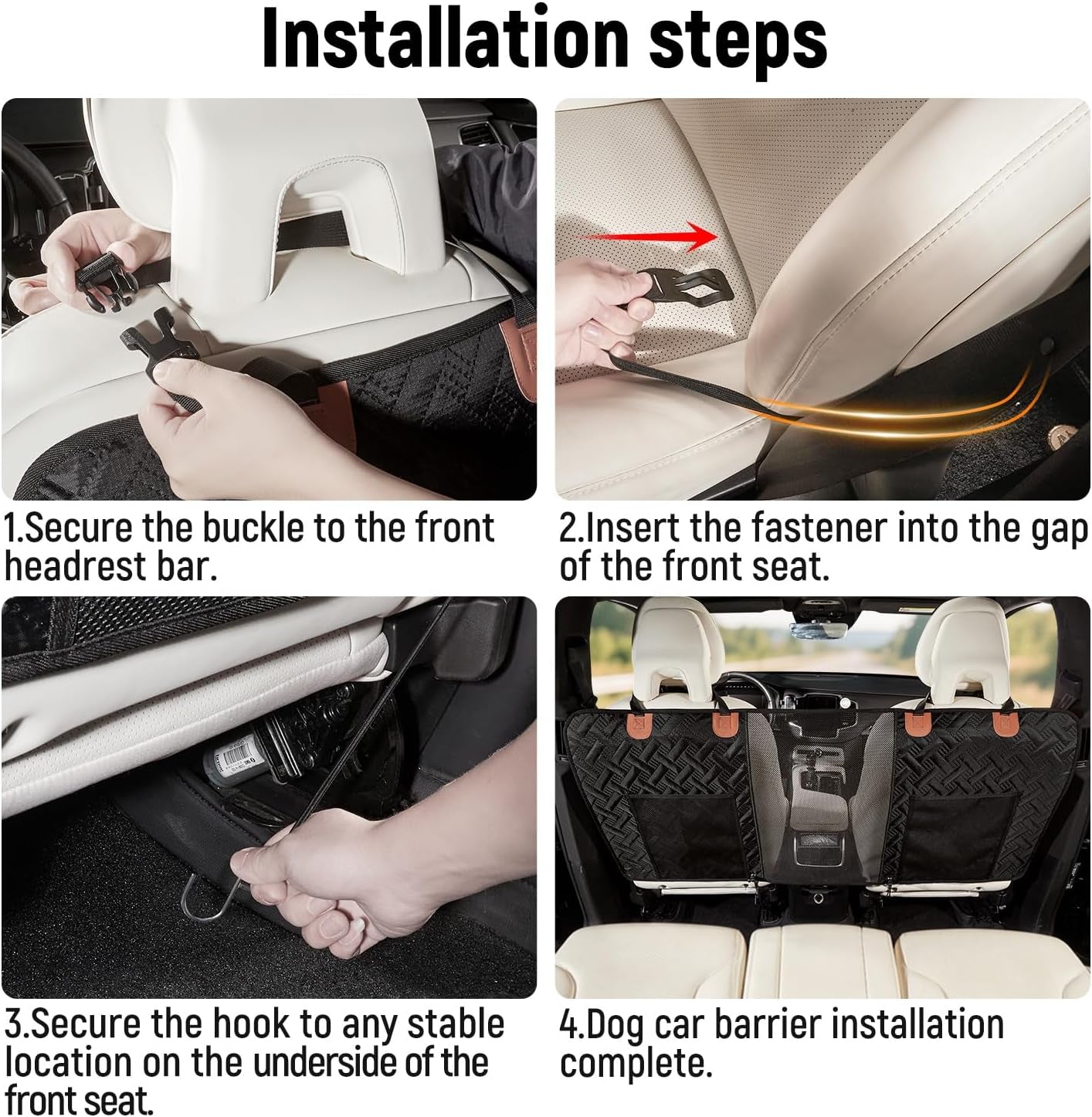 Installation steps

1.Secure the buckle to the front headrest bar.

2.Insert the fastener into the gap of the front seat.

3.Secure the hook to any stable location on the underside of the front seat.

4.Dog car barrier installation complete.