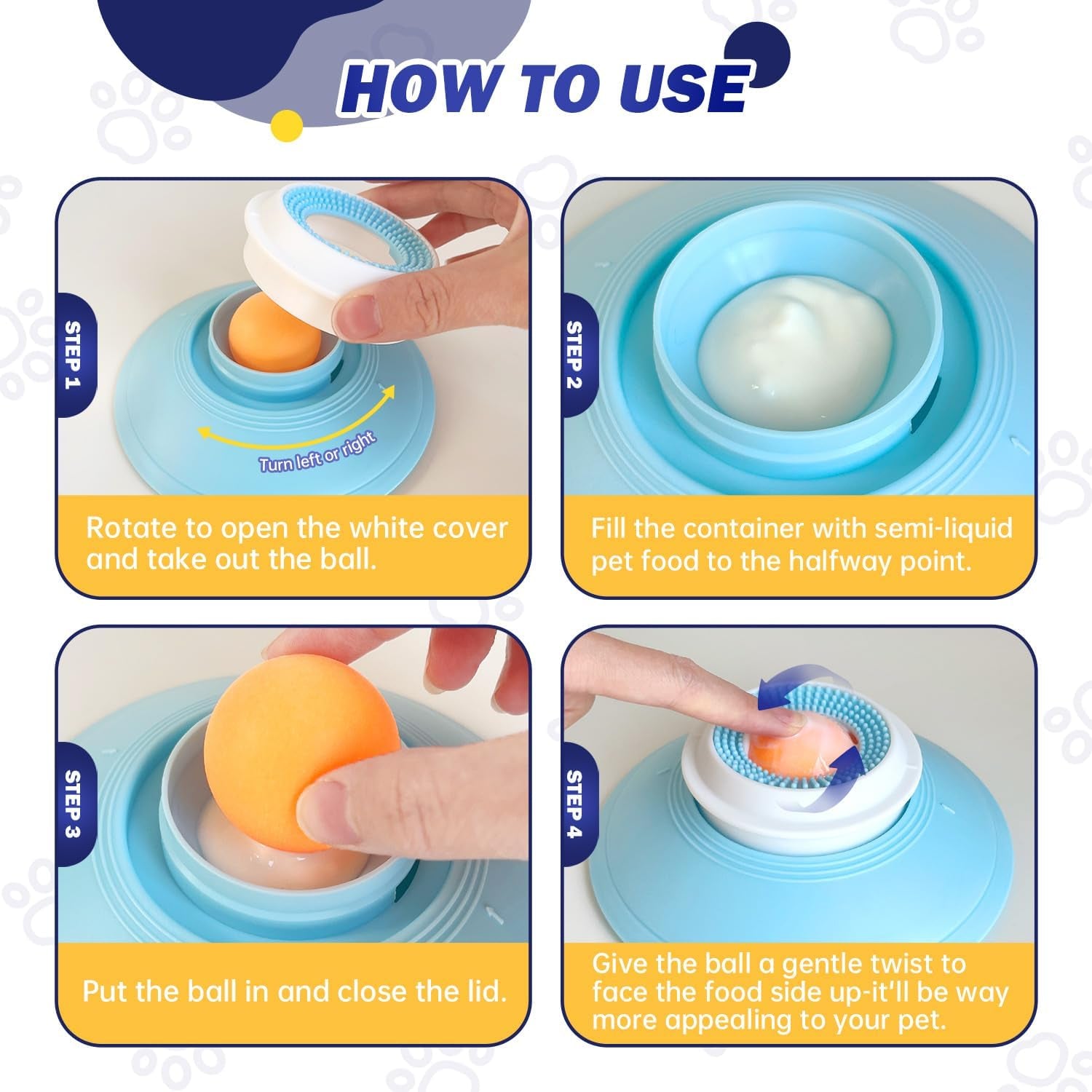 HOW TO USE

STEP 1

Turn left or right

Rotate to open the white cover and take out the ball.

STEP 2

Fill the container with semi-liquid pet food to the halfway point.

STEP 3

Put the ball in and close the lid.

STEP 4

Give the ball a gentle twist to face the food side up-it'll be way more appealing to your pet.