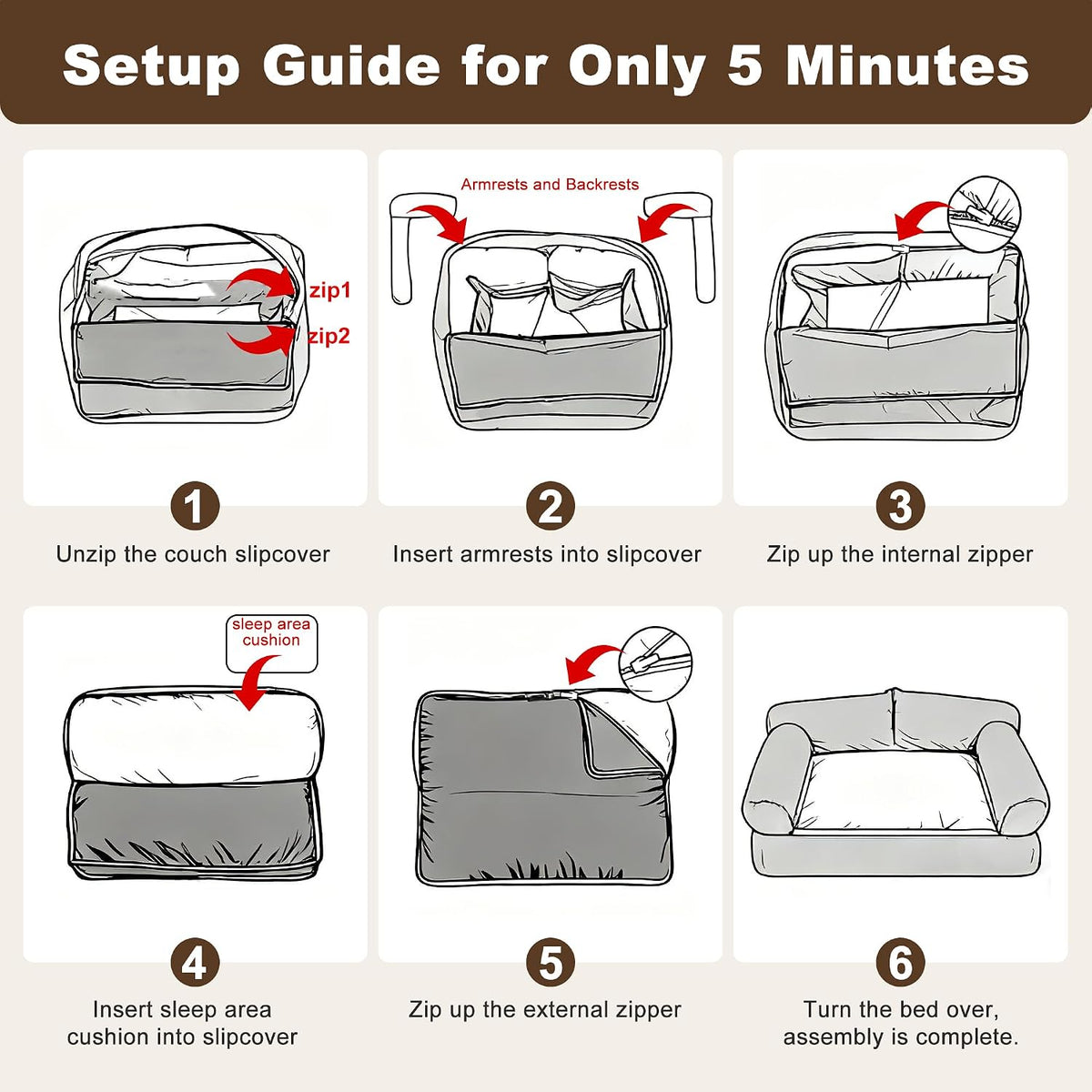 Setup Guide for Only 5 Minutes

zip1
zip2

1
Unzip the couch slipcover

Armrests and Backrests

2
Insert armrests into slipcover

3
Zip up the internal zipper

sleep area cushion

4
Insert sleep area cushion into slipcover

5
Zip up the external zipper

6
Turn the bed over, assembly is complete.