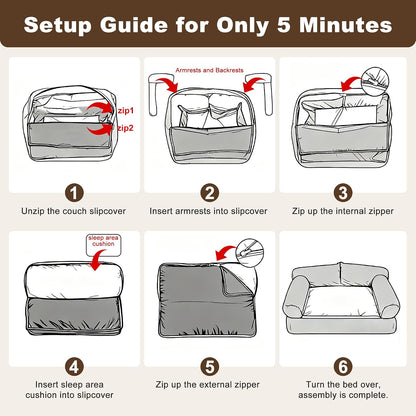 Setup Guide for Only 5 Minutes

zip1
zip2

1

Unzip the couch slipcover

Armrests and Backrests

2

Insert armrests into slipcover

3

Zip up the internal zipper

sleep area cushion

4

Insert sleep area cushion into slipcover

5

Zip up the external zipper

6

Turn the bed over, assembly is complete.